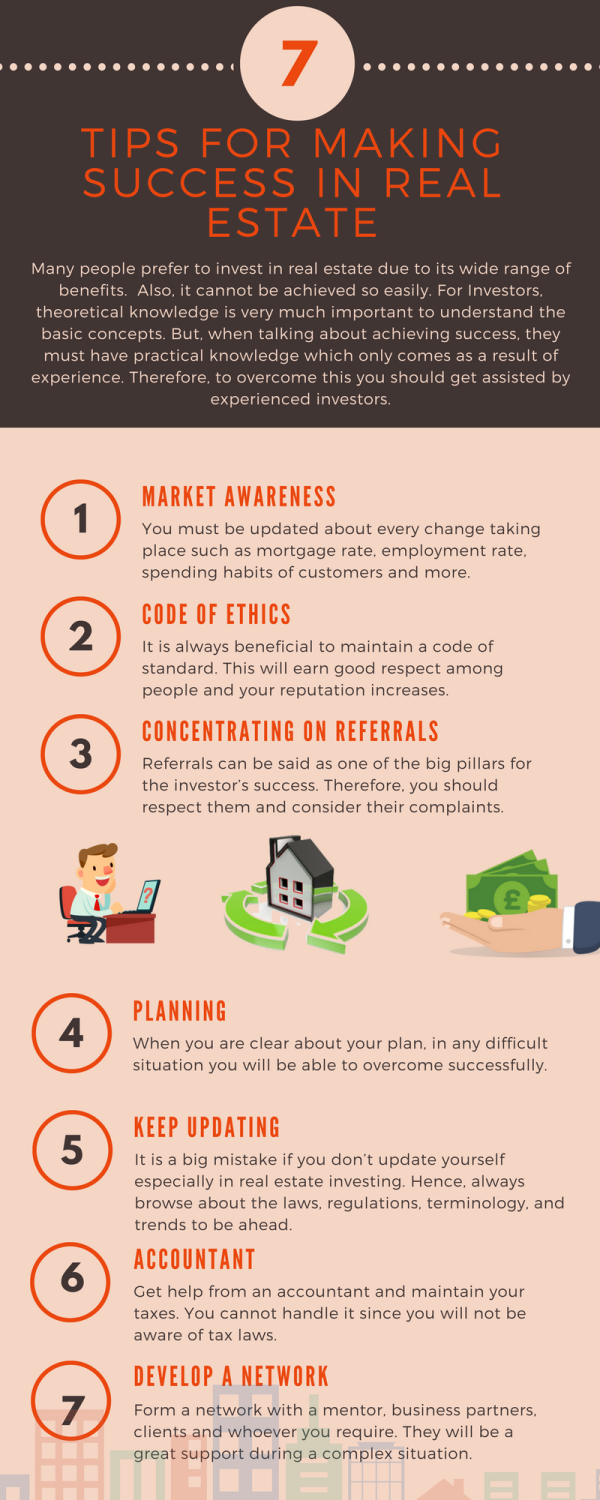 7

TIPS FOR MAKING SUCCESS IN REAL ESTATE

Many people prefer to invest in real estate due to its wide range of benefits. Also, it cannot be achieved so easily. For Investors, theoretical knowledge is very much important to understand the basic concepts. But, when talking about achieving success, they must have practical knowledge which only comes as a result of experience. Therefore, to overcome this you should get assisted by experienced investors.

1

MARKET AWARENESS

You must be updated about every change taking place such as mortgage rate, employment rate, spending habits of customers and more.

2

CODE OF ETHICS

It is always beneficial to maintain a code of standard. This will earn good respect among people and your reputation increases.

3

CONCENTRATING ON REFERRALS

Referrals can be said as one of the big pillars for the investor's success. Therefore, you should respect them and consider their complaints.

?

£

4

PLANNING

When you are clear about your plan, in any difficult situation you will be able to overcome successfully.

5

KEEP UPDATING

It is a big mistake if you don't update yourself especially in real estate investing. Hence, always browse about the laws, regulations, terminology, and trends to be ahead.

6

ACCOUNTANT

Get help from an accountant and maintain your taxes. You cannot handle it since you will not be aware of tax laws.

7

DEVELOP A NETWORK

Form a network with a mentor, business partners, clients and whoever you require. They will be a great support during a complex situation.